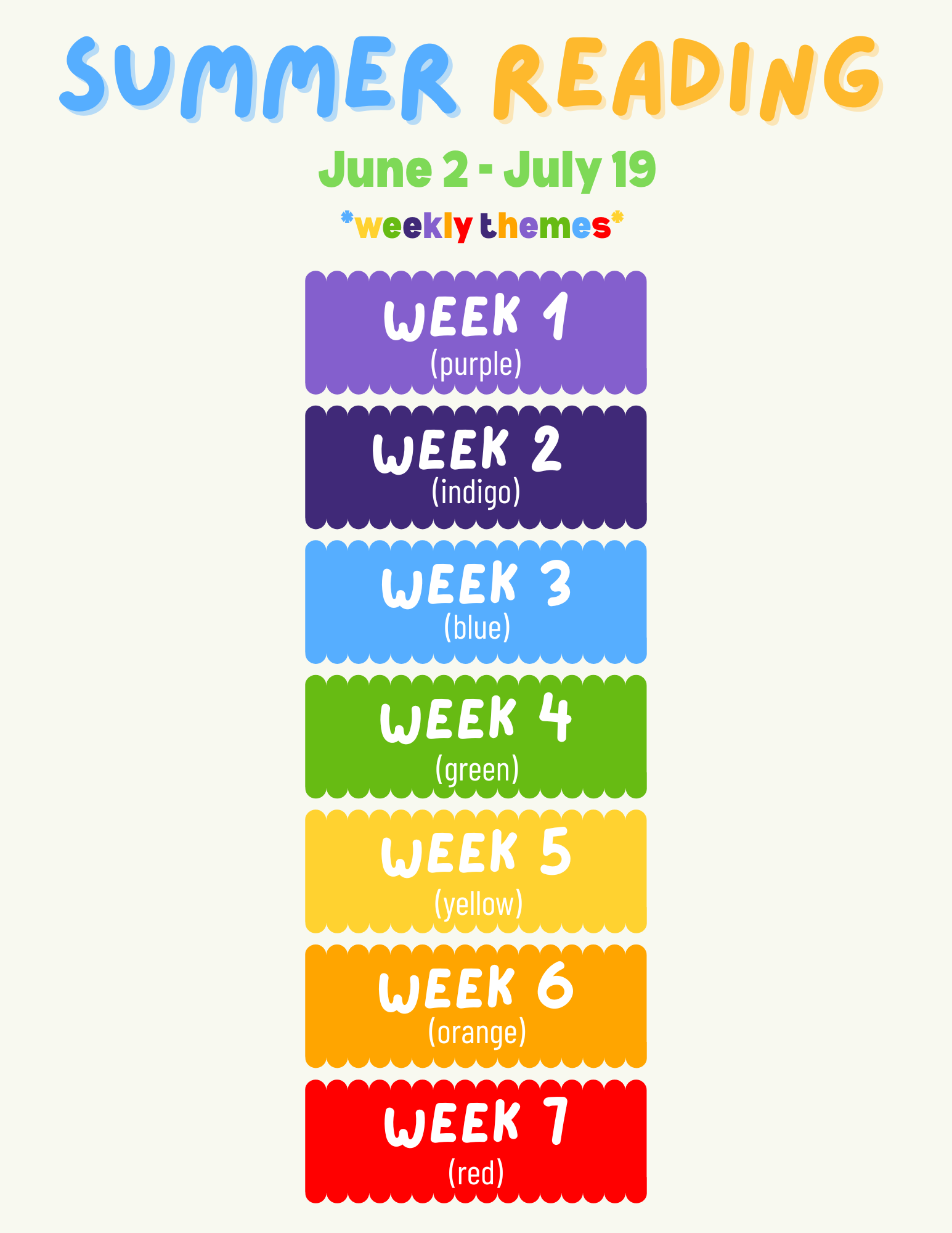 SUMMER READING

June 2 - July 19

*weekly themes*

WEEK 1
(purple)

WEEK 2
(indigo)

WEEK 3
(blue)

WEEK 4
(green)

WEEK 5
(yellow)

WEEK 6
(orange)

WEEK 7
(red)